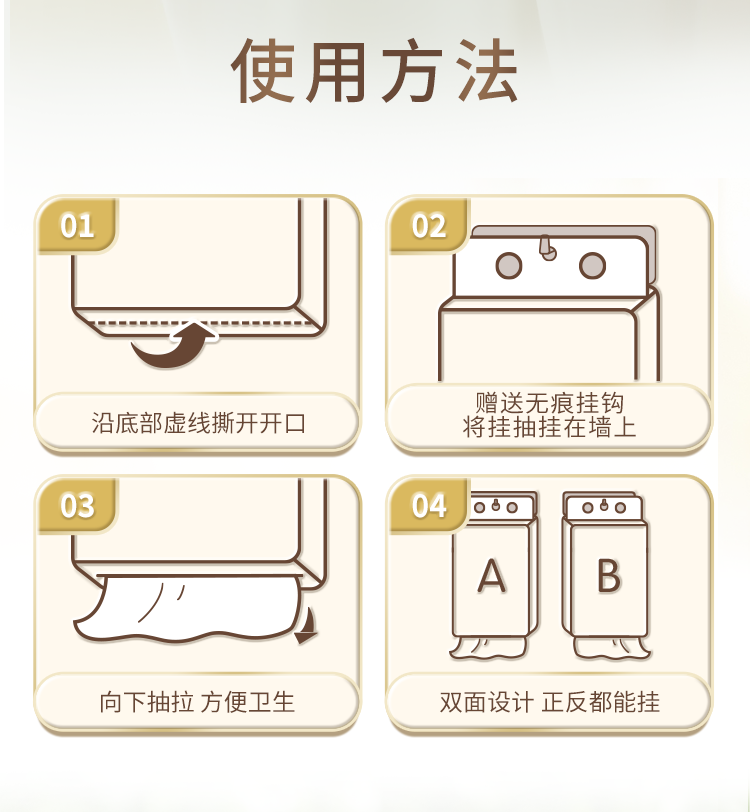 使用方法

01

沿底部虚线撕开开口

02

赠送无痕挂钩
将挂抽挂在墙上

03

向下抽拉 方便卫生

04

A

B

双面设计 正反都能挂