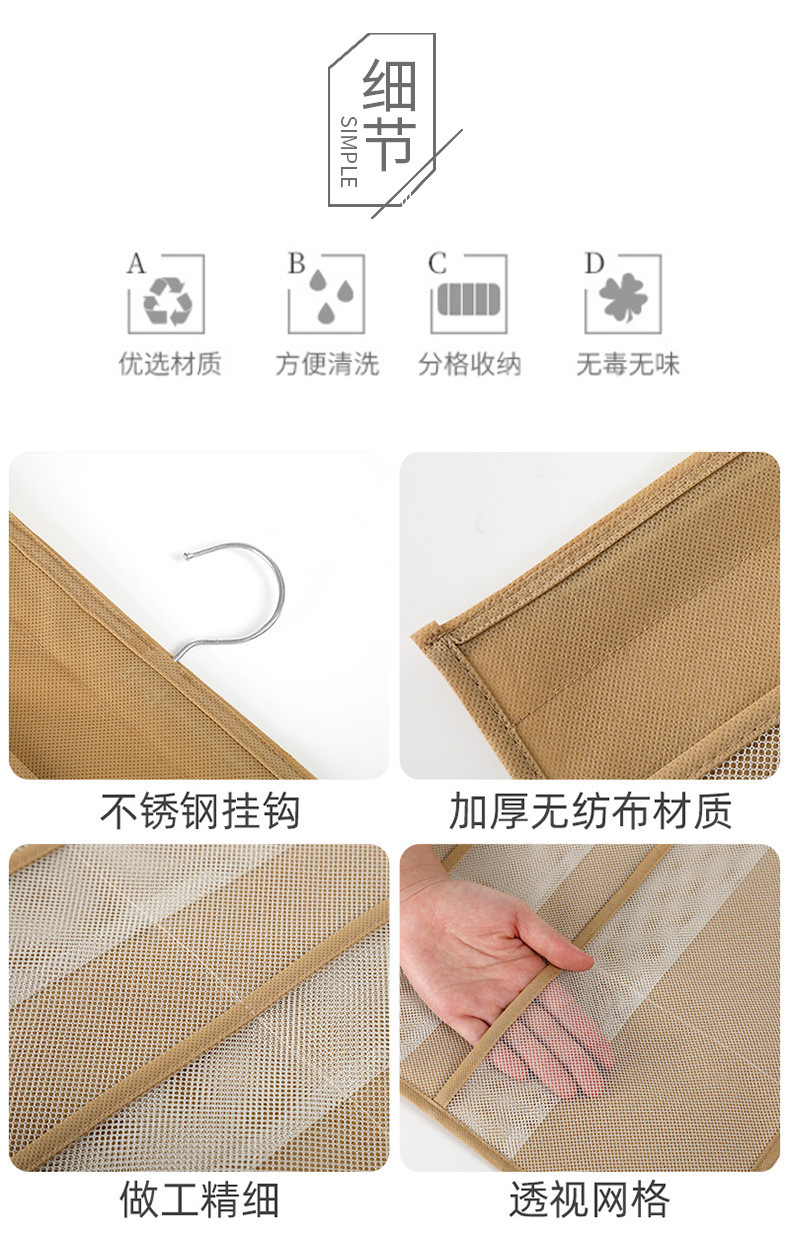 细节
SIMPLE

A
优选材质

B
方便清洗

C
分格收纳

D
无毒无味

不锈钢挂钩

加厚无纺布材质

做工精细

透视网格