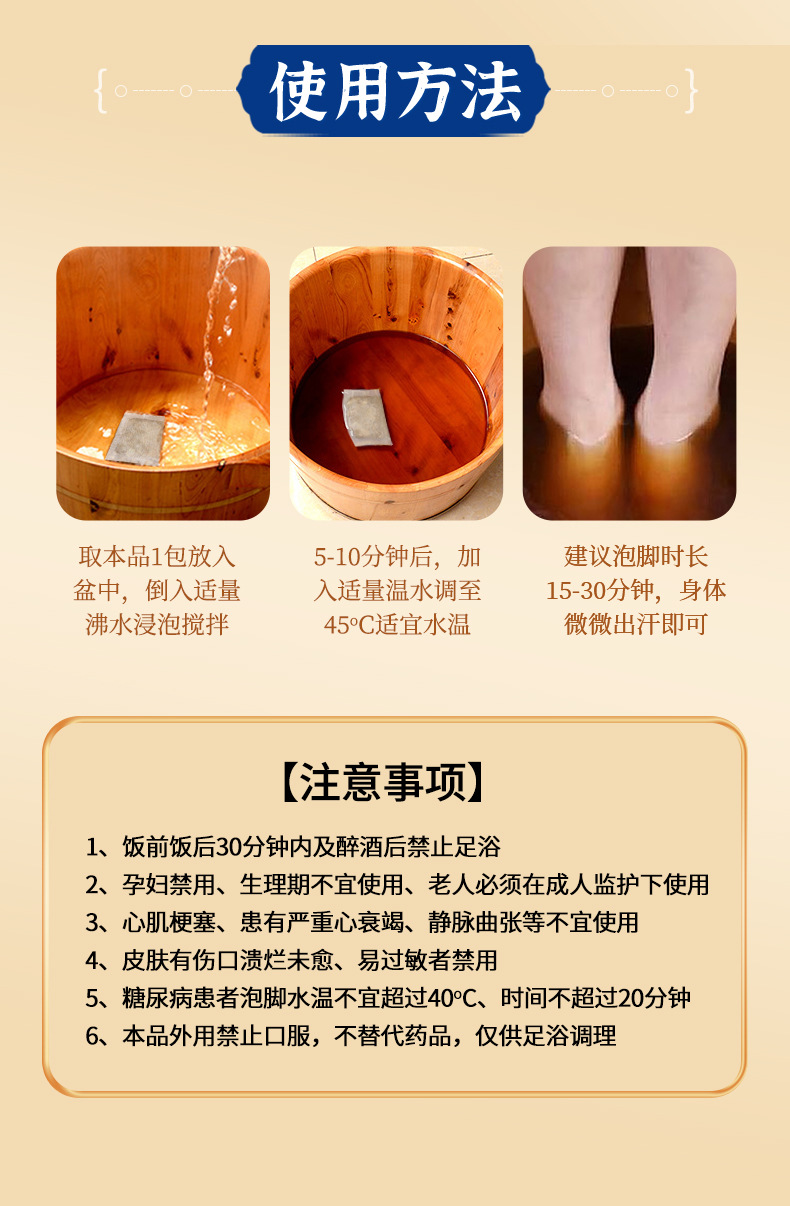 使用方法

取本品1包放入盆中，倒入适量沸水浸泡搅拌

5-10分钟后，加入适量温水调至45°C适宜水温

建议泡脚时长15-30分钟，身体微微出汗即可

【注意事项】

1、饭前饭后30分钟内及醉酒后禁止足浴
2、孕妇禁用、生理期不宜使用、老人必须在成人监护下使用
3、心肌梗塞、患有严重心衰竭、静脉曲张等不宜使用
4、皮肤有伤口溃烂未愈、易过敏者禁用
5、糖尿病患者泡脚水温不宜超过40°C、时间不超过20分钟
6、本品外用禁止口服，不替代药品，仅供足浴调理