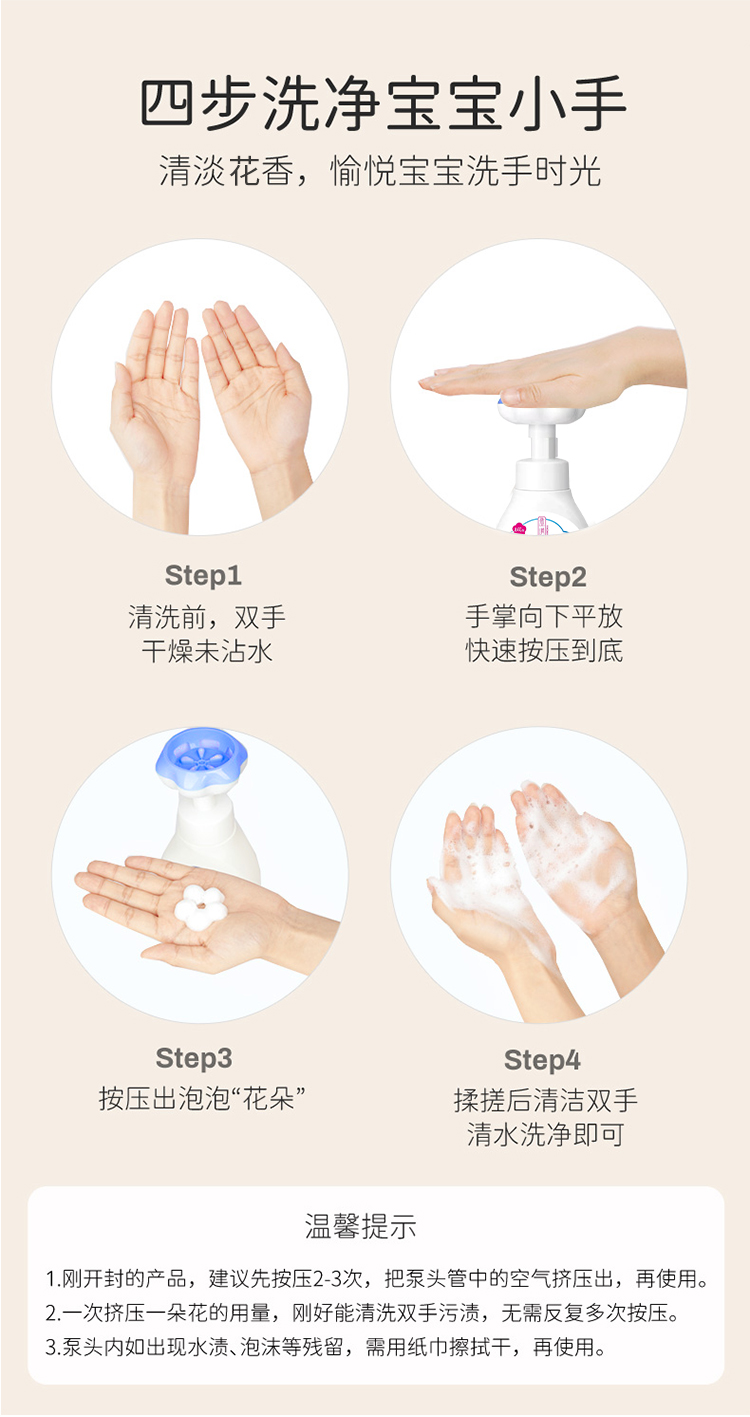 四步洗净宝宝小手

清淡花香，愉悦宝宝洗手时光

Step1
清洗前，双手
干燥未沾水

Step2
手掌向下平放
快速按压到底

Step3
按压出泡泡“花朵”

Step4
揉搓后清洁双手
清水洗净即可

温馨提示

1.刚开封的产品，建议先按压2-3次，把泵头管中的空气挤压出，再使用。
2.一次挤压一朵花的用量，刚好能清洗双手污渍，无需反复多次按压。
3.泵头内如出现水渍、泡沫等残留，需用纸巾擦拭干，再使用。