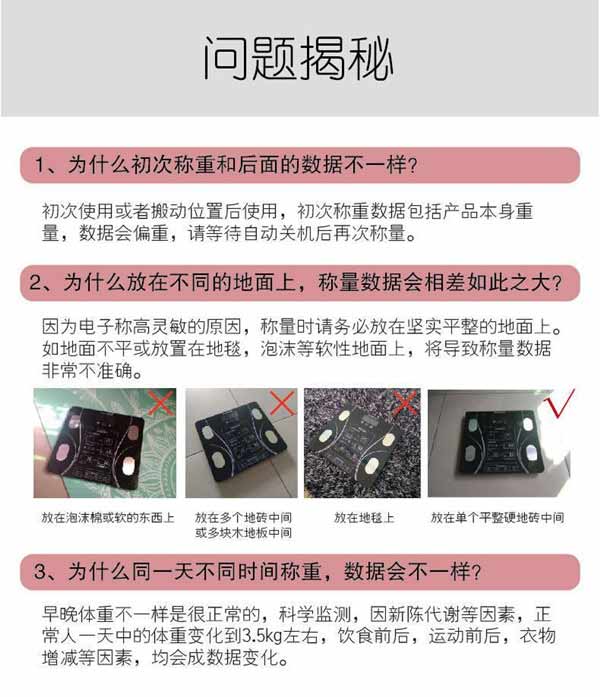 问题揭秘

1、为什么初次称重和后面的数据不一样？

初次使用或者搬动位置后使用，初次称重数据包括产品本身重量，数据会偏重，请等待自动关机后再次称量。

2、为什么放在不同的地面上，称量数据会相差如此之大？

因为电子称高灵敏的原因，称量时请务必放在坚实平整的地面上。如地面不平或放置在地毯，泡沫等软性地面上，将导致称量数据非常不准确。

放在泡沫棉或软的东西上

放在多个地砖中间或多块木地板中间

放在地毯上

放在单个平整硬地砖中间

3、为什么同一天不同时间称重，数据会不一样？

早晚体重不一样是很正常的，科学监测，因新陈代谢等因素，正常人一天中的体重变化到3.5kg左右，饮食前后，运动前后，衣物增减等因素，均会成数据变化。