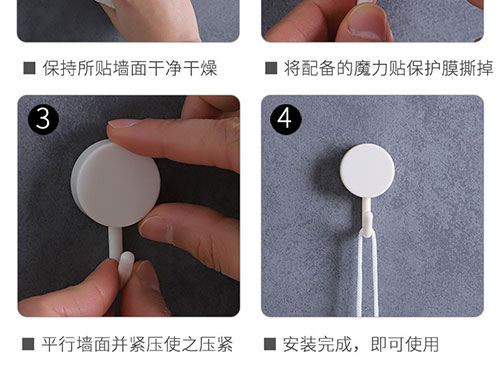 ■ 保持所贴墙面干净干燥

■ 将配备的魔力贴保护膜撕掉

3

4

■ 平行墙面并紧压使之压紧

■ 安装完成，即可使用