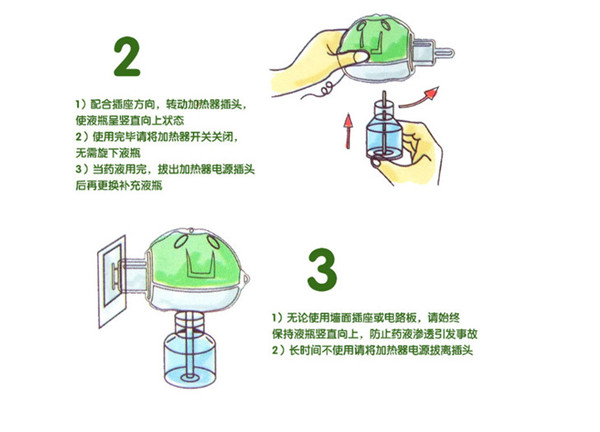 2

1）配合插座方向，转动加热器插头，使液瓶呈竖直向上状态
2）使用完毕请将加热器开关关闭，无需旋下液瓶
3）当药液用完，拔出加热器电源插头后再更换补充液瓶

3

1）无论使用墙面插座或电路板，请始终保持液瓶竖直向上，防止药液渗透引发事故
2）长时间不使用请将加热器电源拔离插头